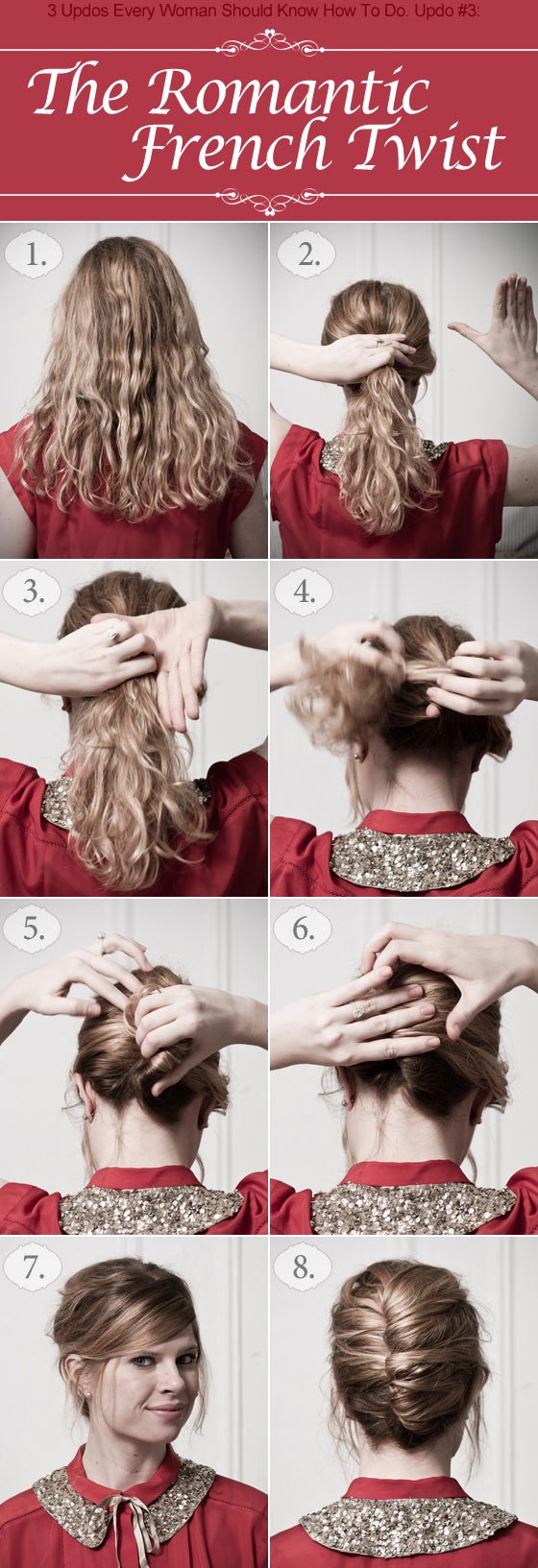 3 Updos Every Woman Should Know How To Do. Updo #3:

The Romantic French Twist

1.

2.

3.

4.

5.

6.

7.

8.