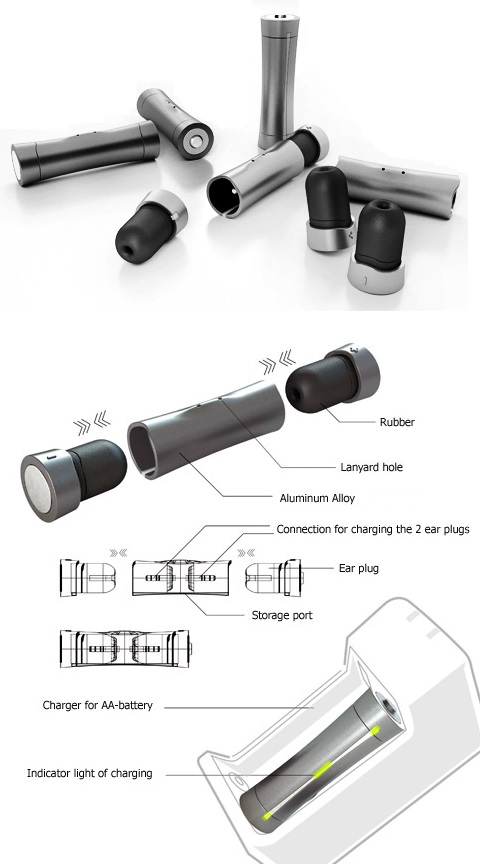 Rubber

Lanyard hole

Aluminum Alloy

Connection for charging the 2 ear plugs

Ear plug

Storage port

Charger for AA-battery

Indicator light of charging