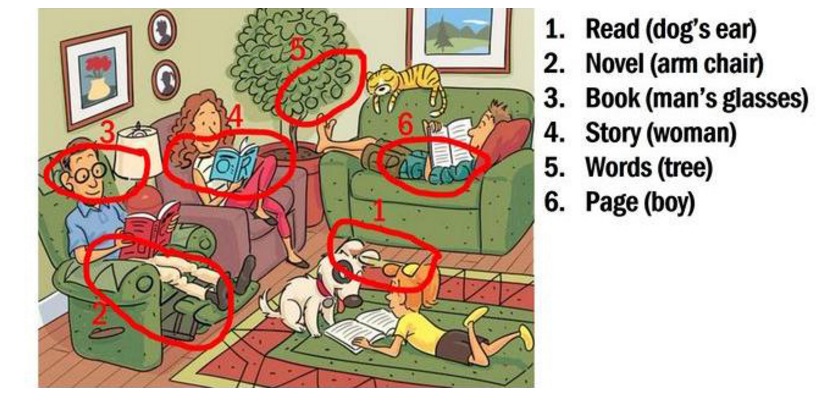 3
4
5
6
1
2

1. Read (dog's ear)
2. Novel (arm chair)
3. Book (man's glasses)
4. Story (woman)
5. Words (tree)
6. Page (boy)