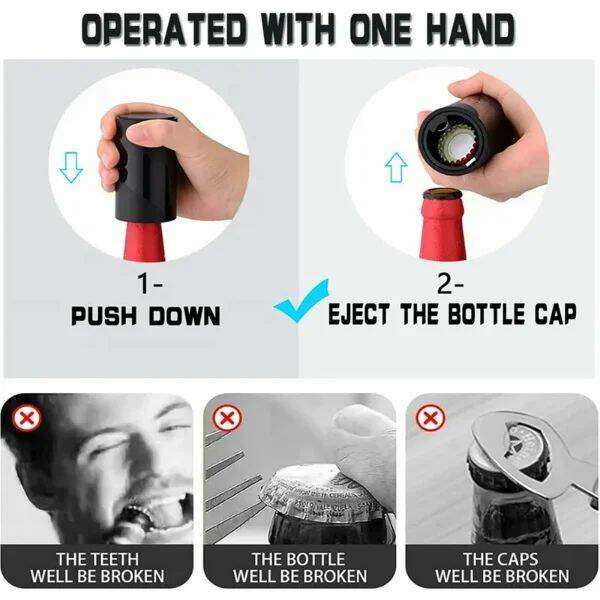 OPERATED WITH ONE HAND

1-
PUSH DOWN

2-
EJECT THE BOTTLE CAP

THE TEETH
WELL BE BROKEN

THE BOTTLE
WELL BE BROKEN

THE CAPS
WELL BE BROKEN